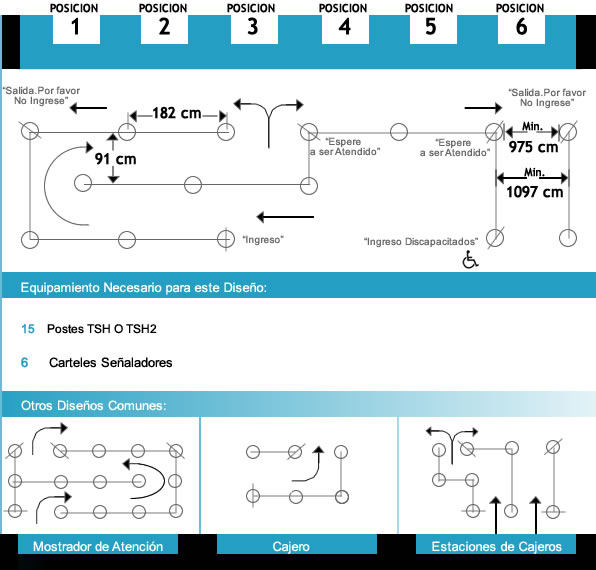 POSICION 1

POSICION 2

POSICION 3

POSICION 4

POSICION 5

POSICION 6

"Salida.Por favor No Ingrese"

182 cm

91 cm

"Espere a ser Atendido"

"Espere a ser Atendido"

"Salida.Por favor No Ingrese"

Min.

975 cm

Min.

1097 cm

"Ingreso"

"Ingreso Discapacitados"

Equipamiento Necesario para este Diseño:

15 Postes TSH O TSH2

6 Carteles Señaladores

Otros Diseños Comunes:

Mostrador de Atención

Cajero

Estaciones de Cajeros